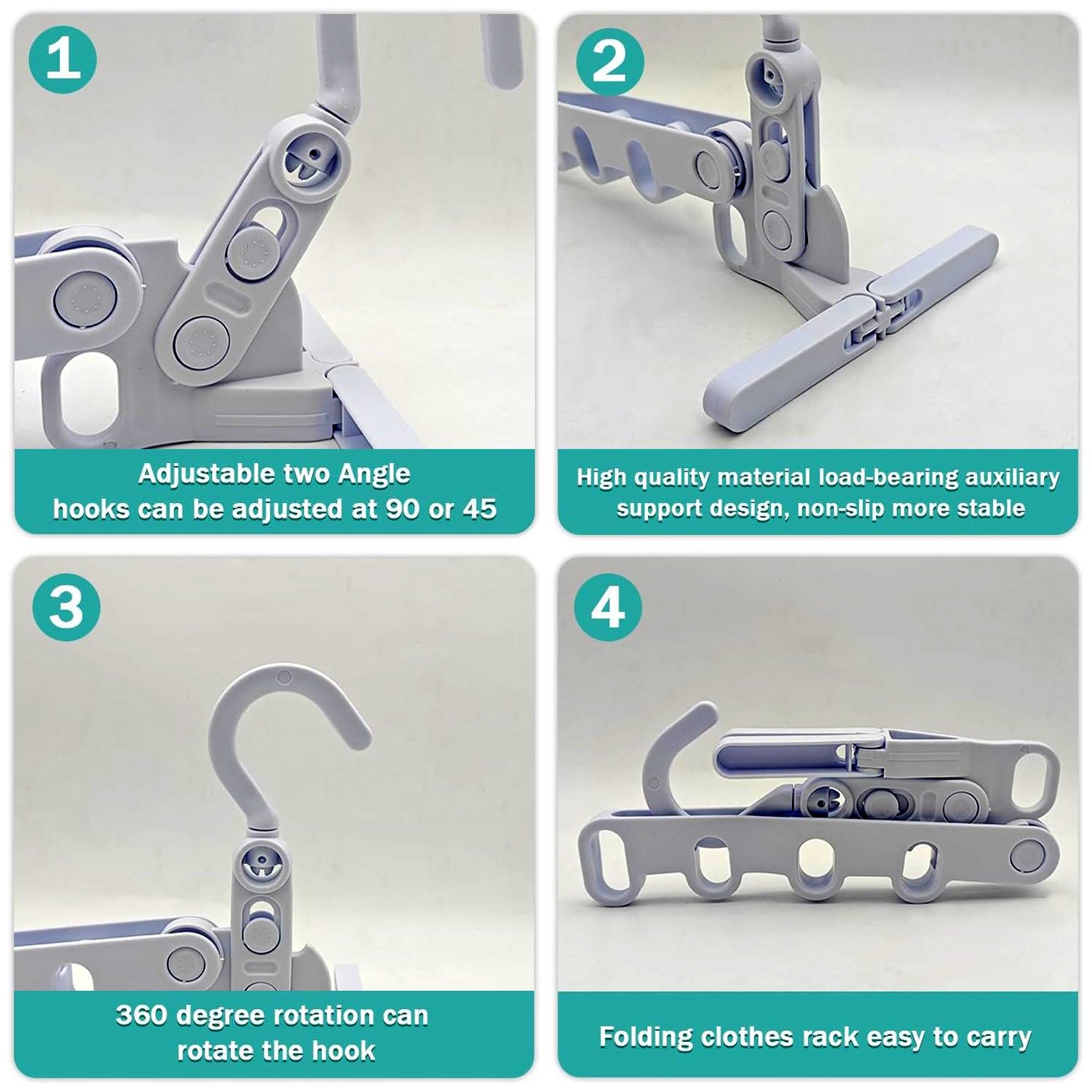 1

Adjustable two Angle hooks can be adjusted at 90 or 45

2

High quality material load-bearing auxiliary support design, non-slip more stable

3

360 degree rotation can rotate the hook

4

Folding clothes rack easy to carry