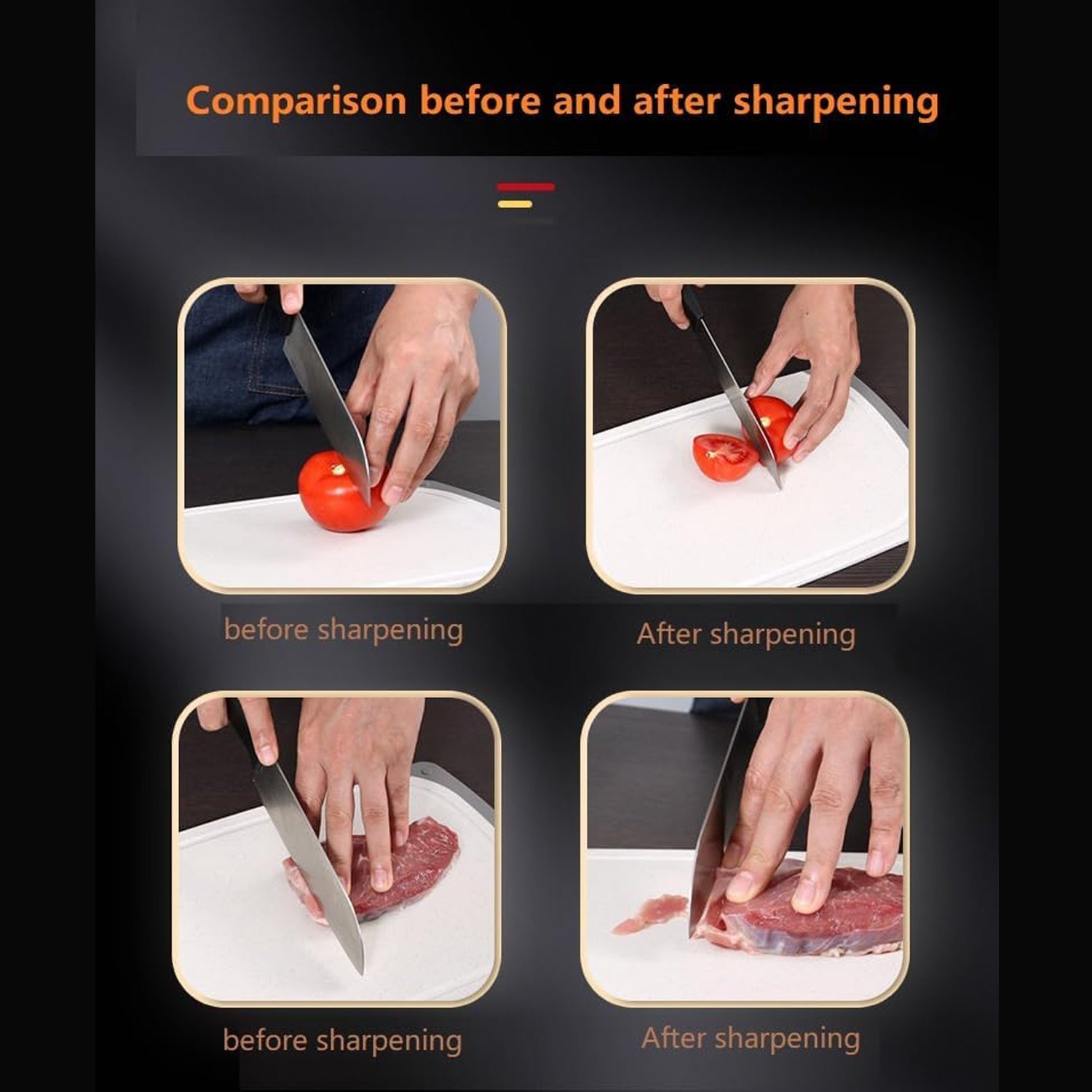 Comparison before and after sharpening

before sharpening

After sharpening

before sharpening

After sharpening