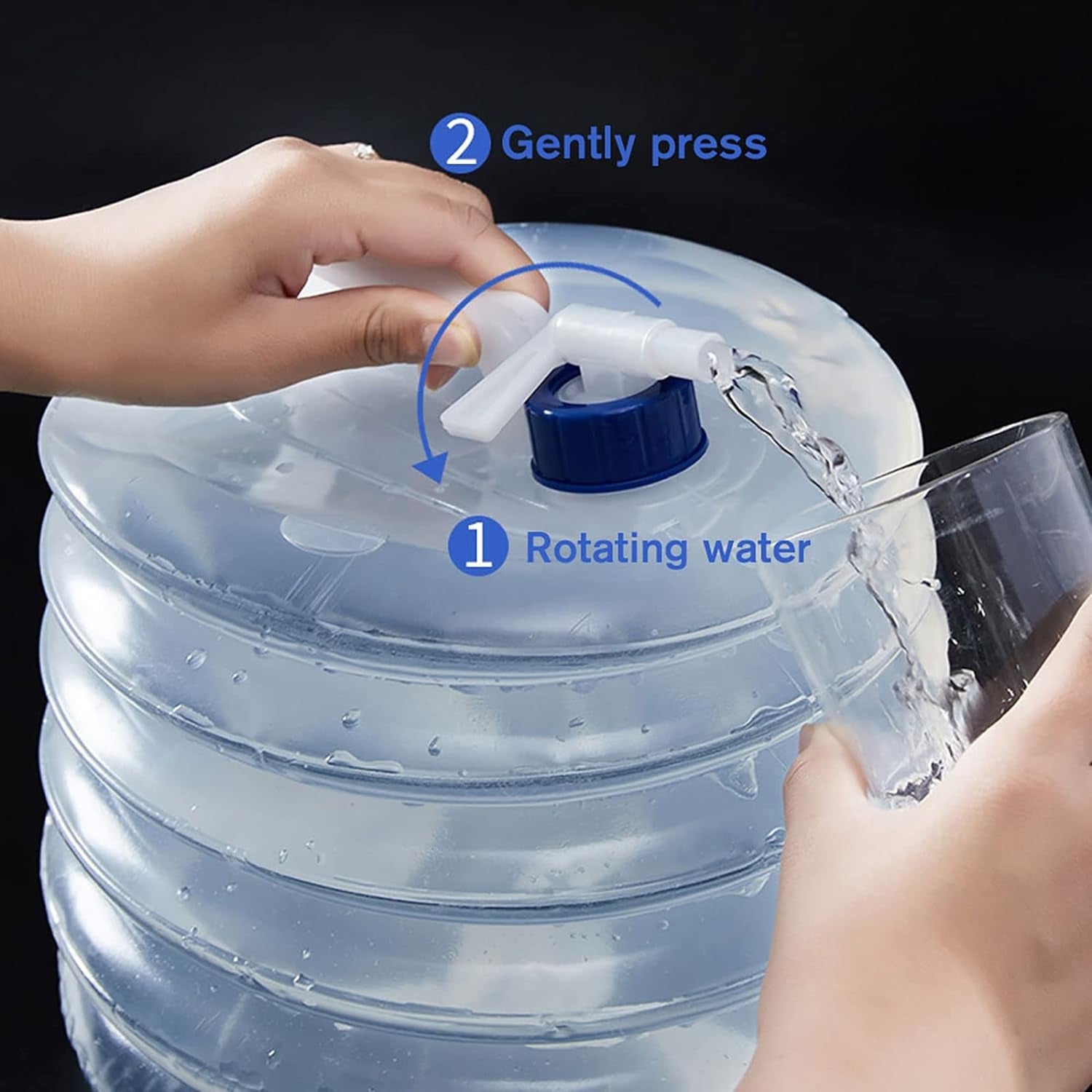 2 Gently press

1 Rotating water