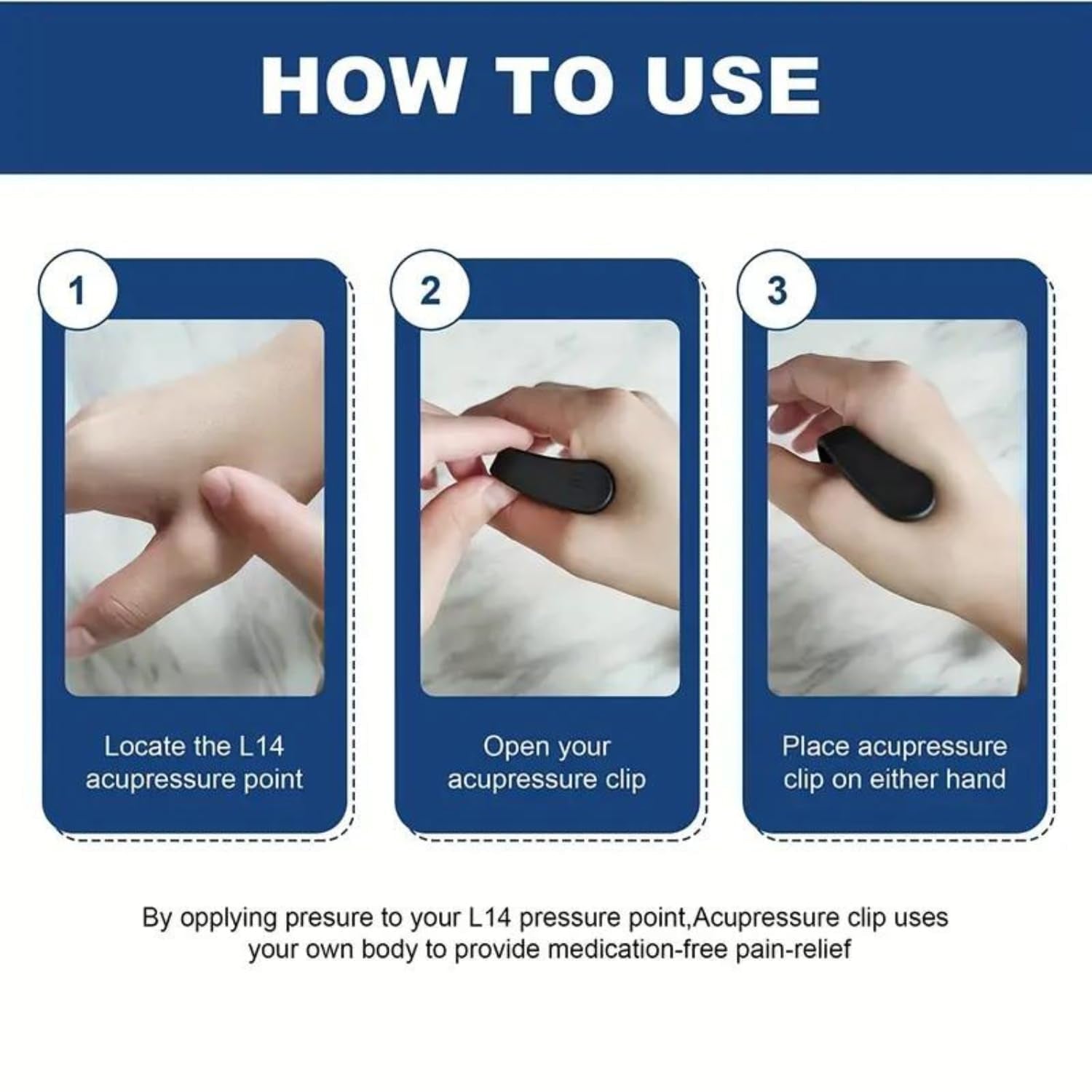 HOW TO USE

1

Locate the L14 acupressure point

2

Open your acupressure clip

3

Place acupressure clip on either hand

By opplying presure to your L14 pressure point,Acupressure clip uses your own body to provide medication-free pain-relief